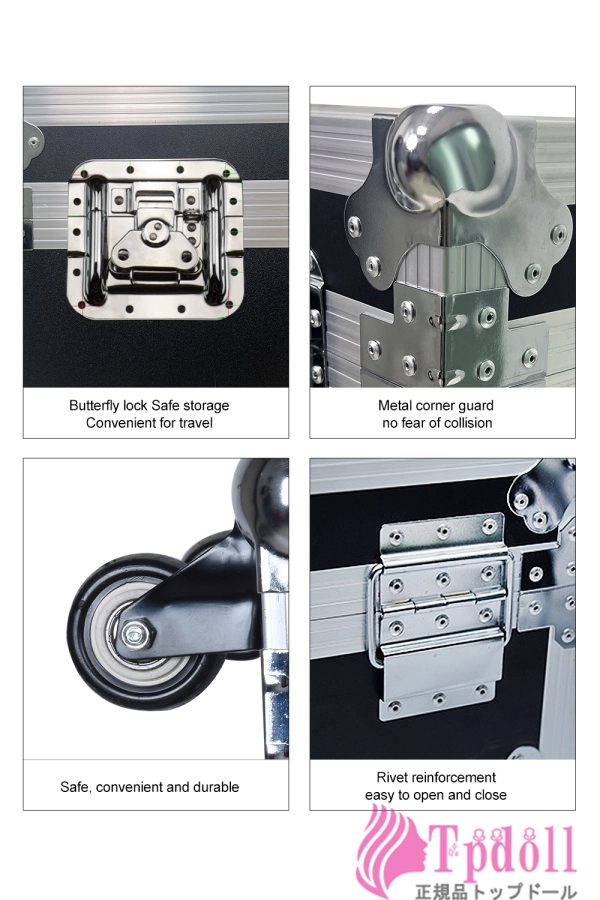 Butterfly lock Safe storage
Convenient for travel

Metal corner guard
no fear of collision

Safe, convenient and durable

Rivet reinforcement
easy to open and close

Tpdoll
正規品トップドール